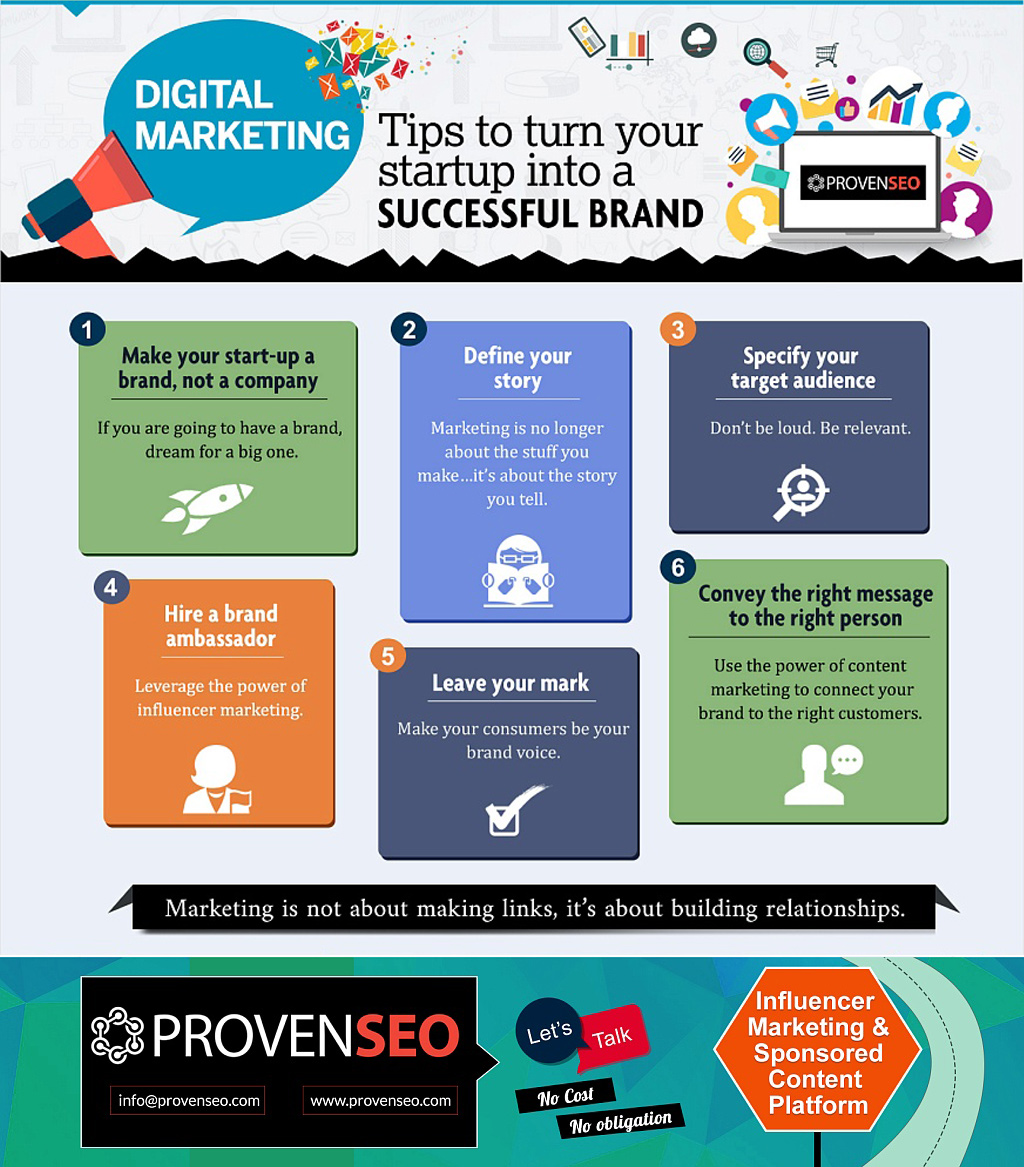 DIGITAL MARKETING

Tips to turn your startup into a SUCCESSFUL BRAND

PROVENSEO

1
Make your start-up a brand, not a company
If you are going to have a brand, dream for a big one.

2
Define your story
Marketing is no longer about the stuff you make...it's about the story you tell.

3
Specify your target audience
Don't be loud. Be relevant.

4
Hire a brand ambassador
Leverage the power of influencer marketing.

5
Leave your mark
Make your consumers be your brand voice.

6
Convey the right message to the right person
Use the power of content marketing to connect your brand to the right customers.

Marketing is not about making links, it's about building relationships.

PROVENSEO
info@provenseo.com
www.provenseo.com

Let's Talk
No Cost
No obligation

Influencer Marketing & Sponsored Content Platform